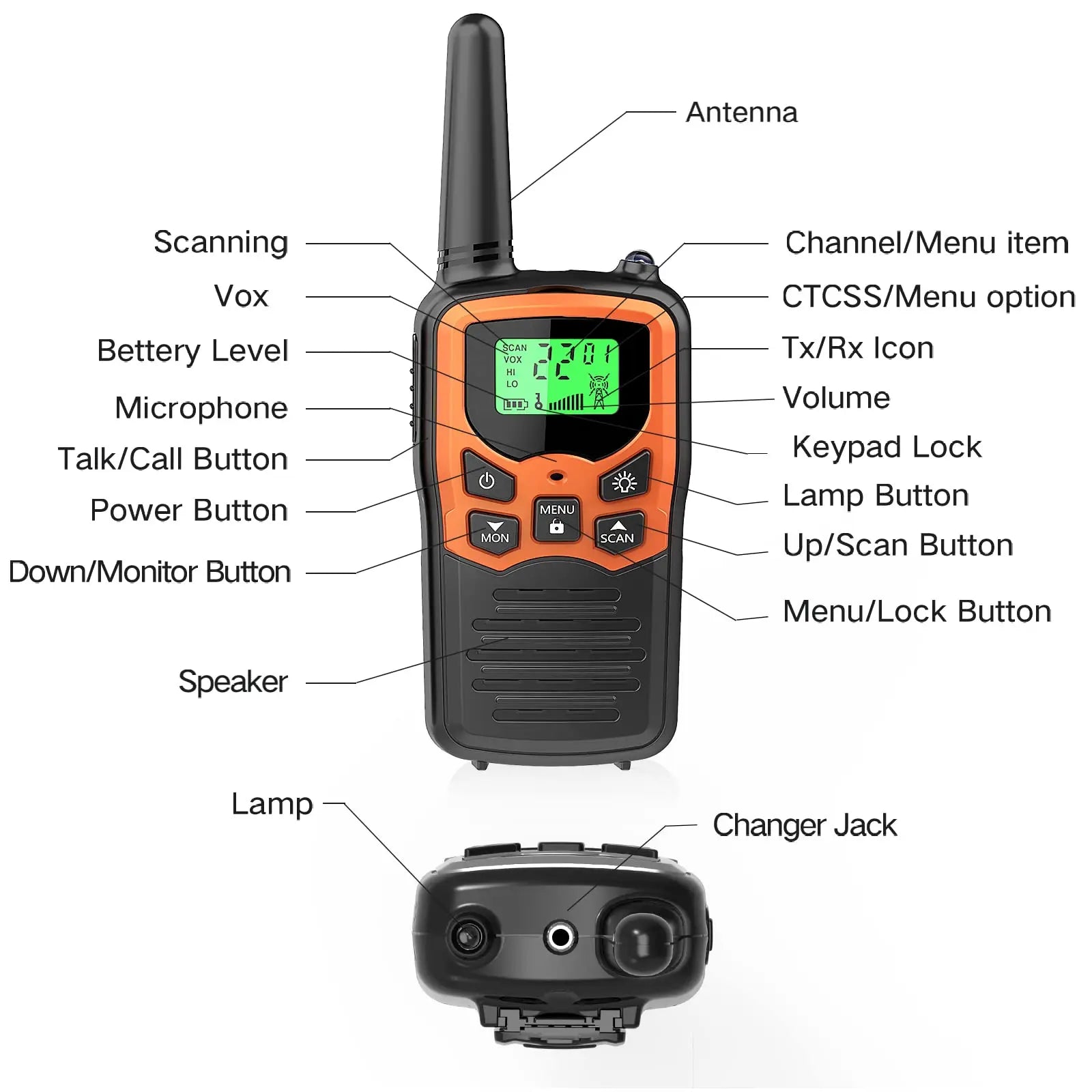 Antenna

Scanning

Vox

Bettery Level

Microphone

Talk/Call Button

Power Button

Down/Monitor Button

Speaker

Channel/Menu item

CTCSS/Menu option

Tx/Rx Icon

Volume

Keypad Lock

Lamp Button

Up/Scan Button

Menu/Lock Button

SCAN
VOX
HI
LO

22 01

MENU

MON

SCAN

Lamp

Changer Jack